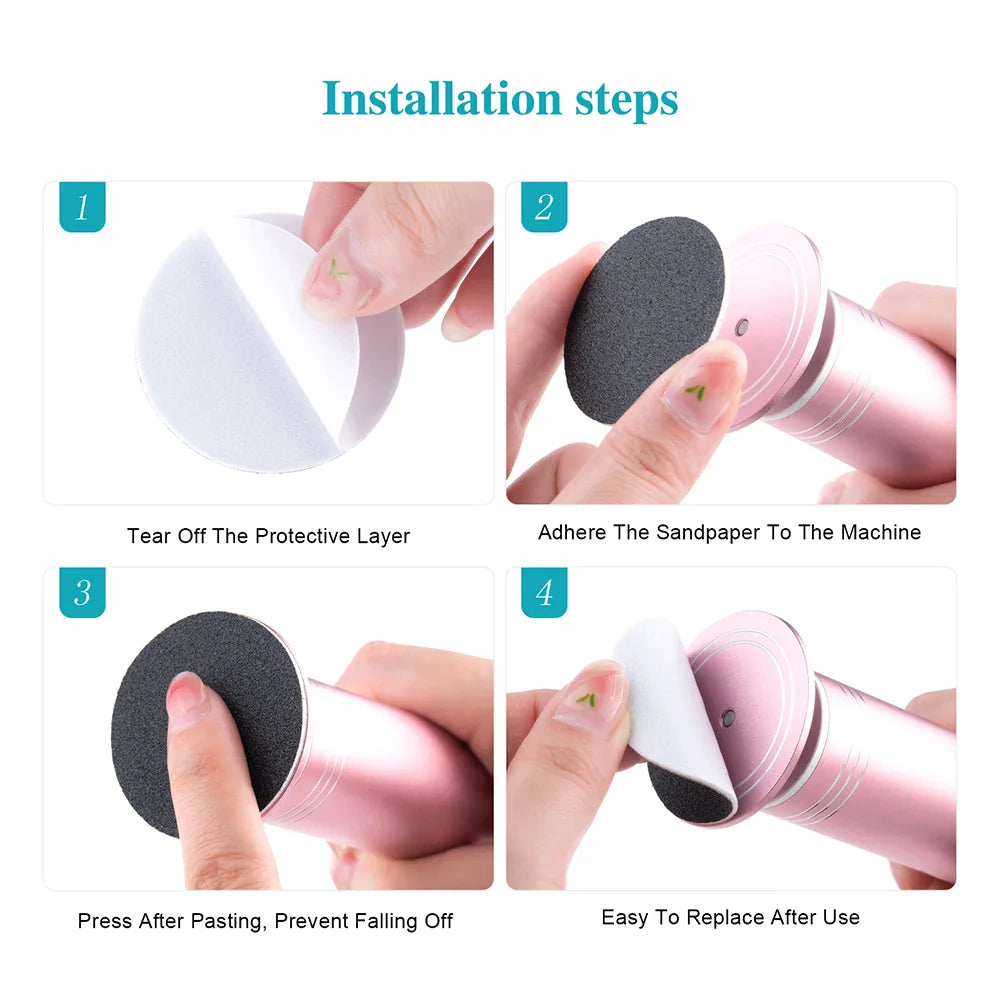 Installation steps

1

Tear Off The Protective Layer

2

Adhere The Sandpaper To The Machine

3

Press After Pasting, Prevent Falling Off

4

Easy To Replace After Use