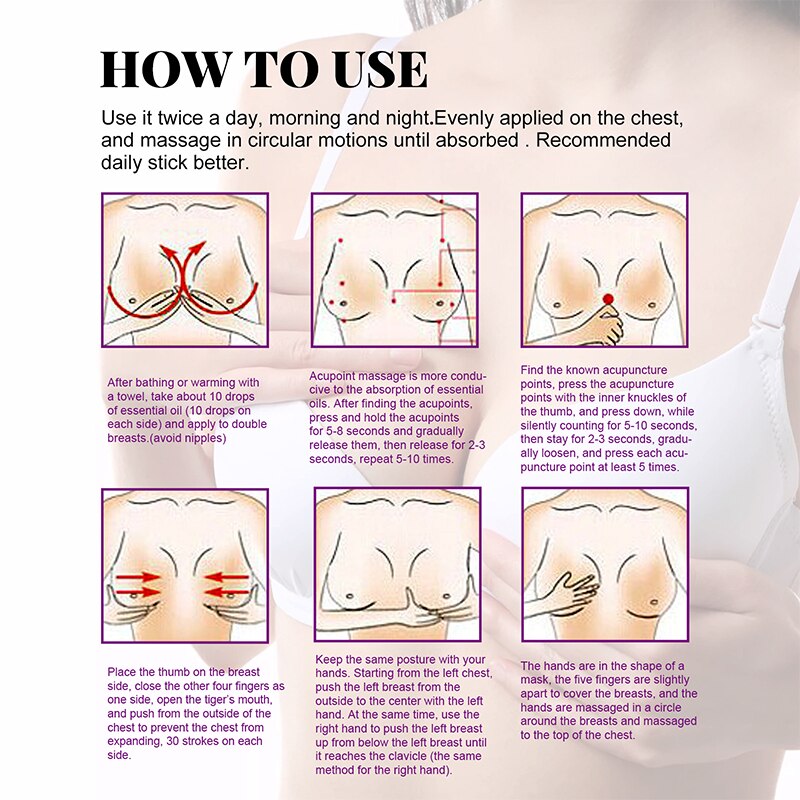 HOW TO USE

Use it twice a day, morning and night.Evenly applied on the chest, and massage in circular motions until absorbed . Recommended daily stick better.

After bathing or warming with a towel, take about 10 drops of essential oil (10 drops on each side) and apply to double breasts.(avoid nipples)

Acupoint massage is more conducive to the absorption of essential oils. After finding the acupoints, press and hold the acupoints for 5-8 seconds and gradually release them, then release for 2-3 seconds, repeat 5-10 times.

Find the known acupuncture points, press the acupuncture points with the inner knuckles of the thumb, and press down, while silently counting for 5-10 seconds, then stay for 2-3 seconds, gradually loosen, and press each acupuncture point at least 5 times.

Place the thumb on the breast side, close the other four fingers as one side, open the tiger's mouth, and push from the outside of the chest to prevent the chest from expanding, 30 strokes on each side.

Keep the same posture with your hands. Starting from the left chest, push the left breast from the outside to the center with the left hand. At the same time, use the right hand to push the left breast up from below the left breast until it reaches the clavicle (the same method for the right hand).

The hands are in the shape of a mask, the five fingers are slightly apart to cover the breasts, and the hands are massaged in a circle around the breasts and massaged to the top of the chest.